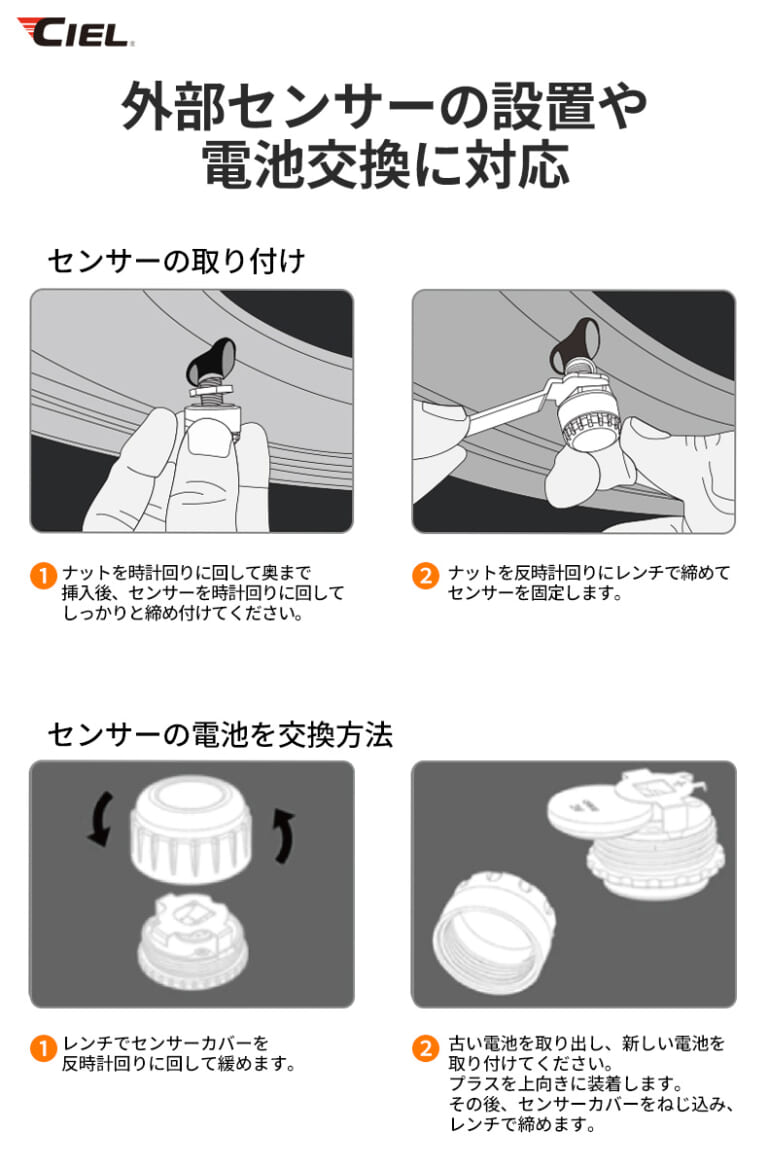 CIEL

外部センサーの設置や電池交換に対応

センサーの取り付け

1 ナットを時計回りに回して奥まで挿入後、センサーを時計回りに回してしっかりと締め付けてください。

2 ナットを反時計回りにレンチで締めてセンサーを固定します。

センサーの電池を交換方法

1 レンチでセンサーカバーを反時計回りに回して緩めます。

2 古い電池を取り出し、新しい電池を取り付けてください。
プラスを上向きに装着します。
その後、センサーカバーをねじ込み、レンチで締めます。