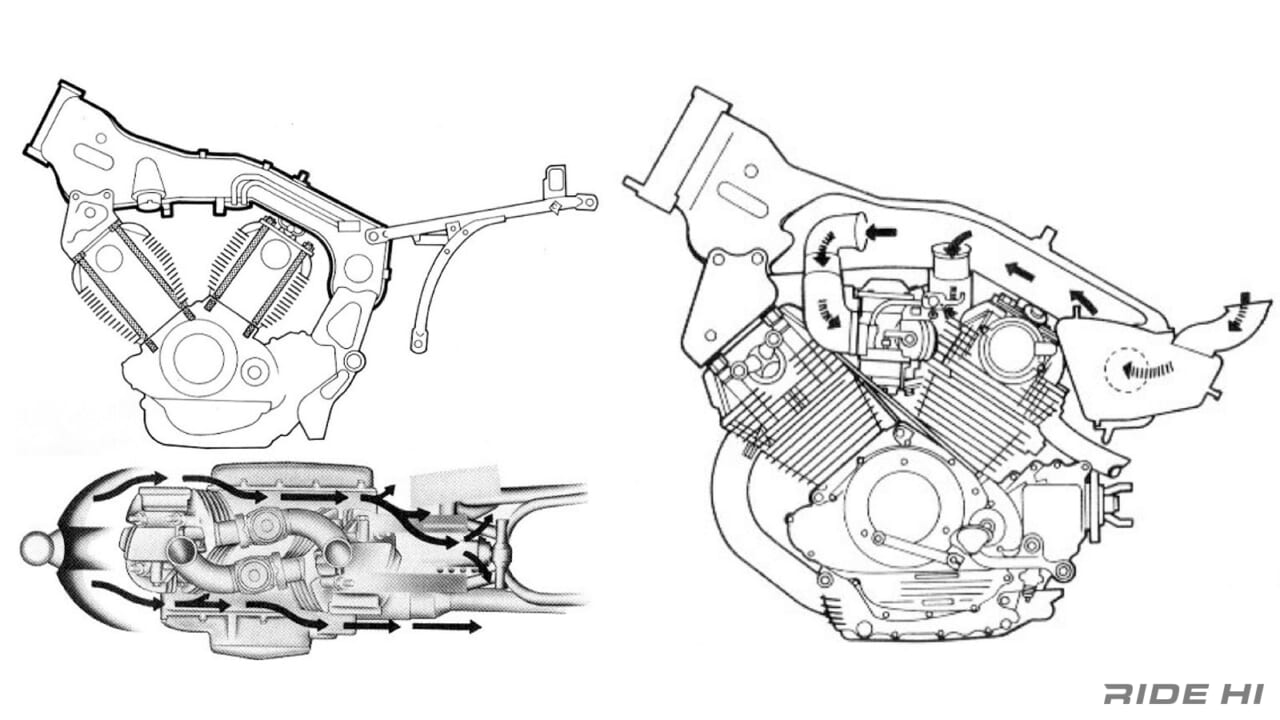 RIDE HI