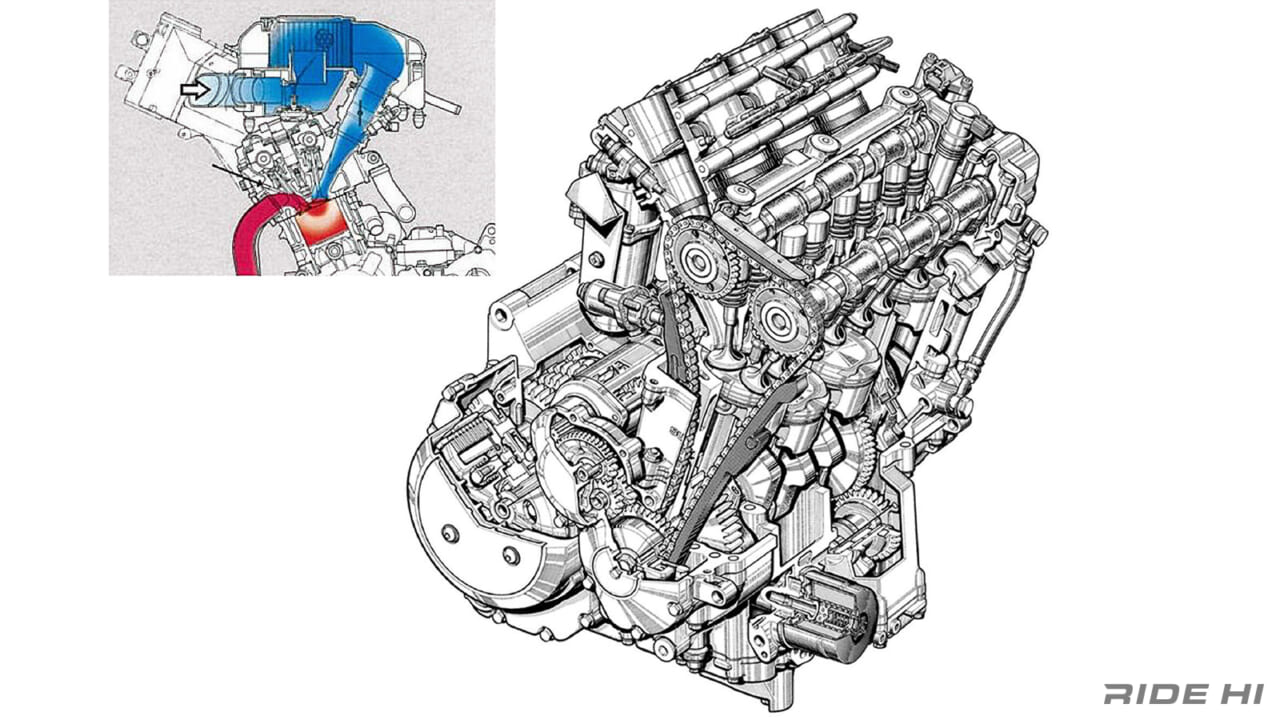 RIDE HI