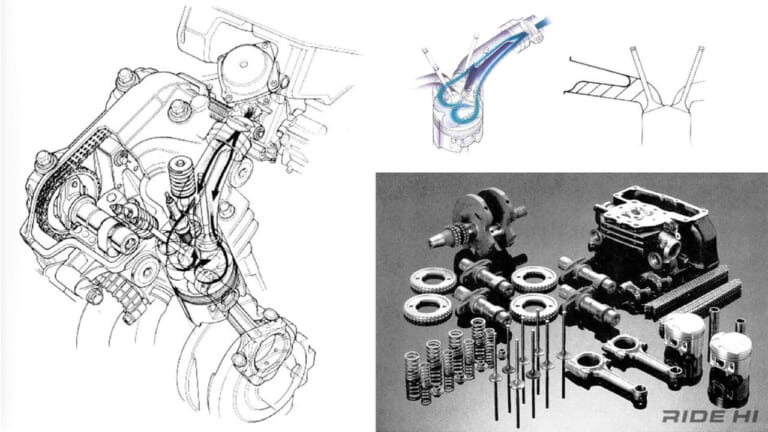 RIDE HI