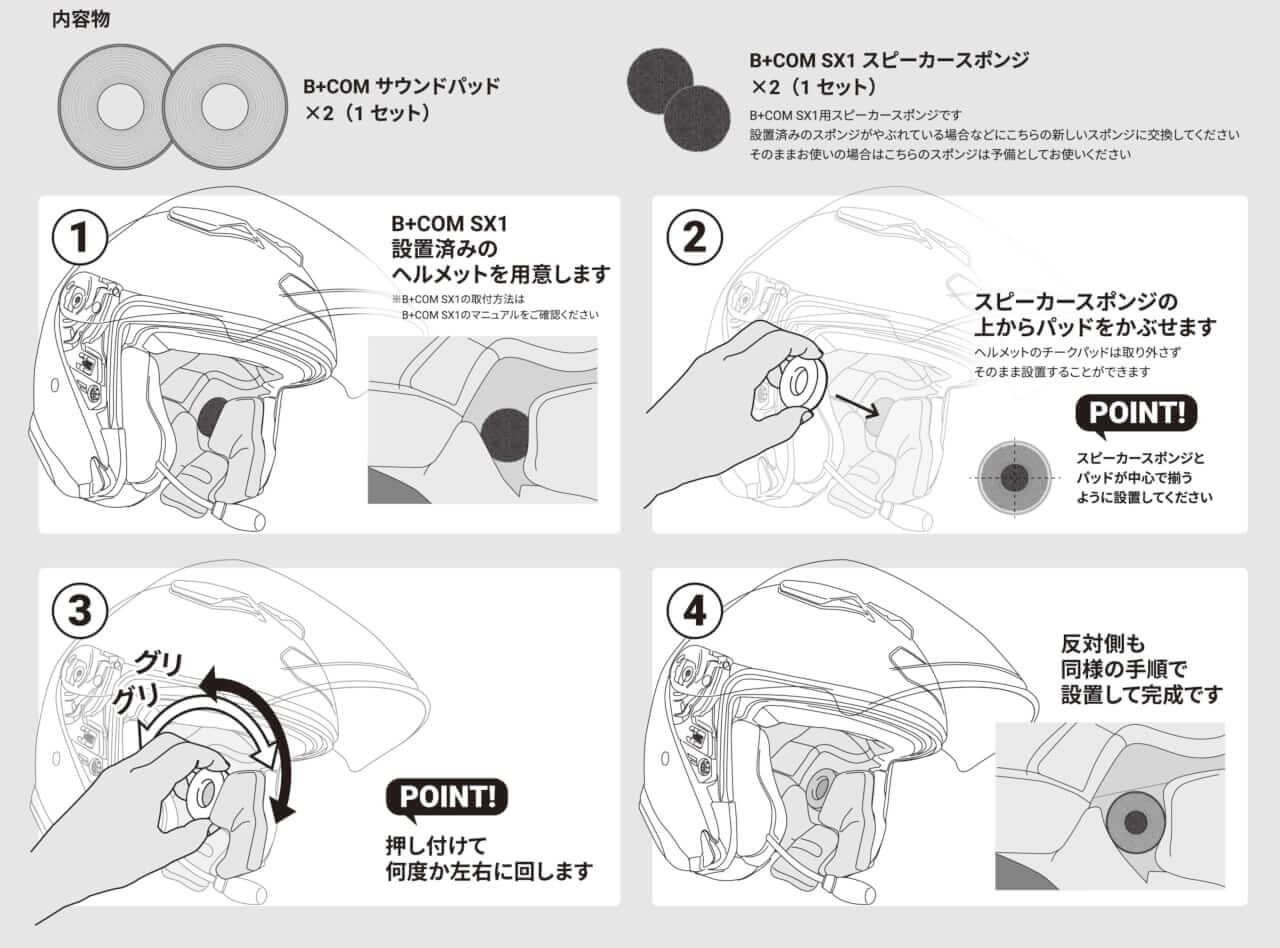 内容物

B+COM サウンドパッド
×2（1 セット）

B+COM SX1 スピーカースポンジ
×2（1 セット）

B+COM SX1用スピーカースポンジです
設置済みのスポンジがやぶれている場合などにこちらの新しいスポンジに交換してください
そのままお使いの場合はこちらのスポンジは予備としてお使いください

1

B+COM SX1
設置済みの
ヘルメットを用意します

※B+COM SX1の取付方法は
B+COM SX1のマニュアルをご確認ください

2

スピーカースポンジの
上からパッドをかぶせます

ヘルメットのチークパッドは取り外さず
そのまま設置することができます

POINT!

スピーカースポンジと
パッドが中心で揃う
ように設置してください

3

グリ
グリ

POINT!

押し付けて
何度か左右に回します

4

反対側も
同様の手順で
設置して完成です