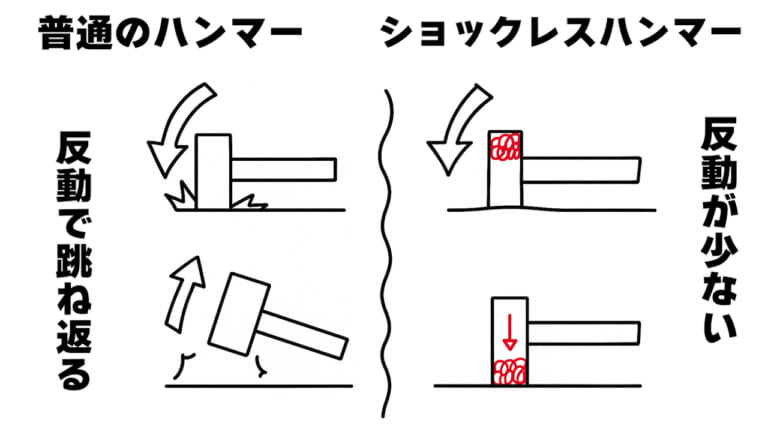 普通のハンマー

反動で跳ね返る

ショックレスハンマー

反動が少ない