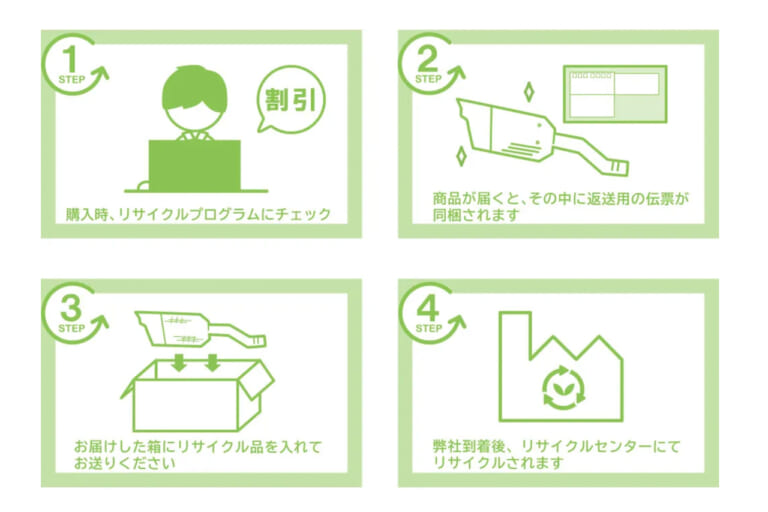 1
STEP

割引

購入時、リサイクルプログラムにチェック

2
STEP

商品が届くと、その中に返送用の伝票が同梱されます

3
STEP

お届けした箱にリサイクル品を入れてお送りください

4
STEP

弊社到着後、リサイクルセンターにてリサイクルされます