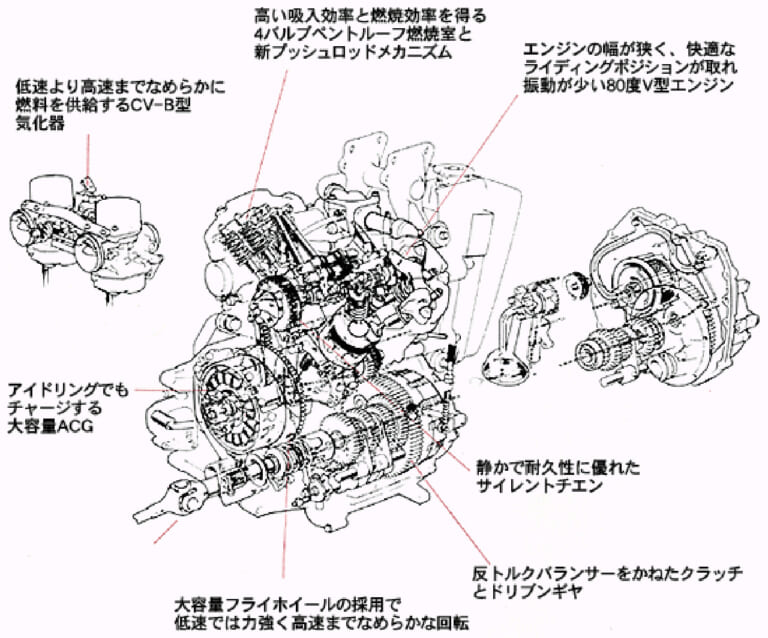 高い吸入効率と燃焼効率を得る
4バルブペントルーフ燃焼室と
新プッシュロッドメカニズム

エンジンの幅が狭く、快適な
ライディングポジションが取れ
振動が少い80度V型エンジン

低速より高速までなめらかに
燃料を供給するCV-B型
気化器

アイドリングでも
チャージする
大容量ACG

静かで耐久性に優れた
サイレントチエン

反トルクバランサーをかねたクラッチ
とドリブンギヤ

大容量フライホイールの採用で
低速では力強く高速までなめらかな回転