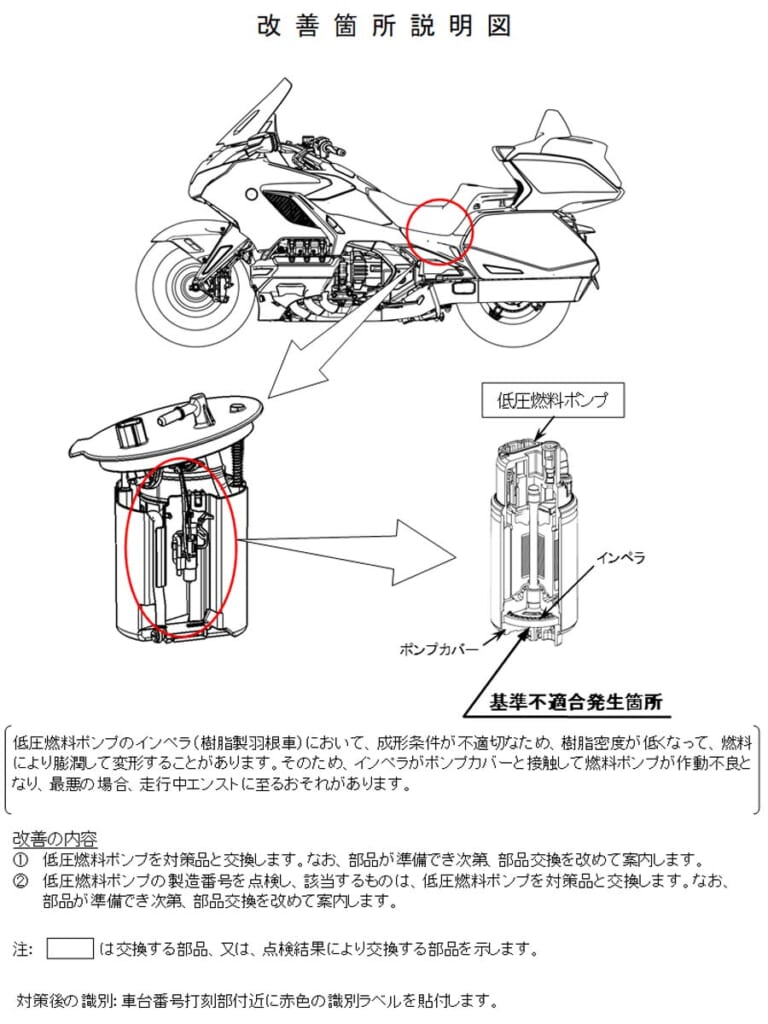 改善箇所説明図

低圧燃料ポンプ

インペラ

ポンプカバー

基準不適合発生箇所

低圧燃料ポンプのインペラ（樹脂製羽根車）において、成形条件が不適切なため、樹脂密度が低くなって、燃料により膨潤して変形することがあります。そのため、インペラがポンプカバーと接触して燃料ポンプが作動不良となり、最悪の場合、走行中エンストに至るおそれがあります。

改善の内容
① 低圧燃料ポンプを対策品と交換します。なお、部品が準備でき次第、部品交換を改めて案内します。
② 低圧燃料ポンプの製造番号を点検し、該当するものは、低圧燃料ポンプを対策品と交換します。なお、部品が準備でき次第、部品交換を改めて案内します。

注: は交換する部品、又は、点検結果により交換する部品を示します。

対策後の識別: 車台番号打刻部付近に赤色の識別ラベルを貼付します。