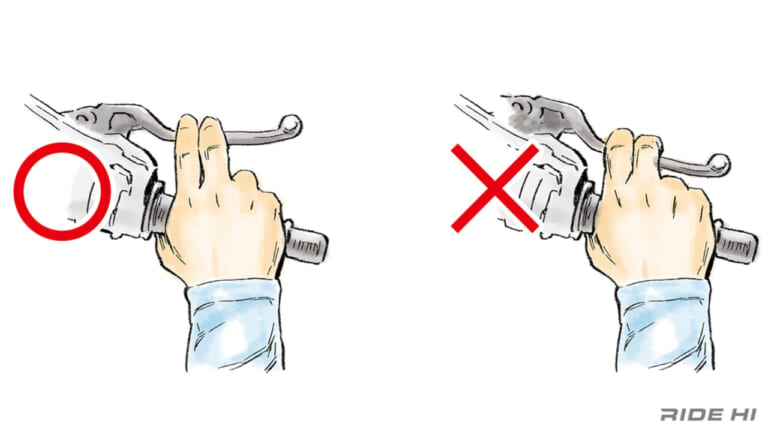 RIDE HI