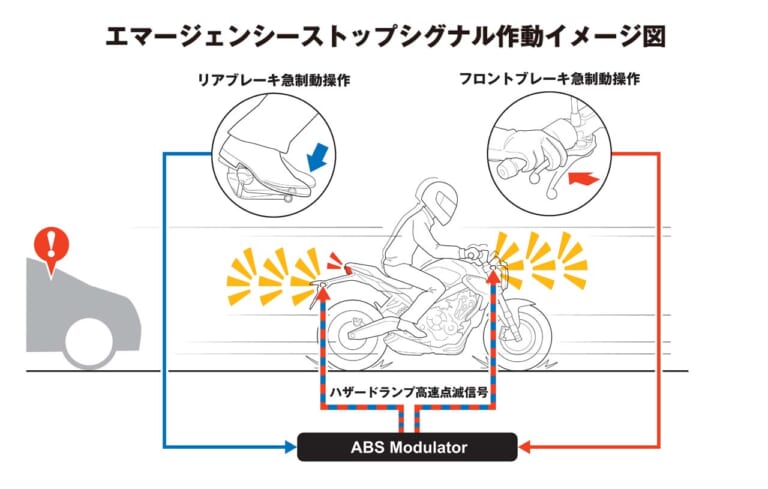 エマージェンシーストップシグナル作動イメージ図

リアブレーキ急制動操作

フロントブレーキ急制動操作

ハザードランプ高速点滅信号

ABS Modulator