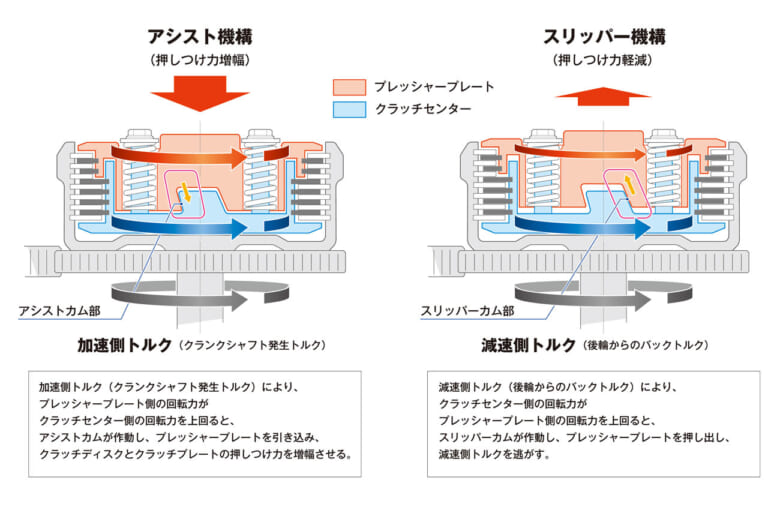 アシスト機構
（押しつけ力増幅）

プレッシャープレート
クラッチセンター

アシストカム部

加速側トルク（クランクシャフト発生トルク）

加速側トルク（クランクシャフト発生トルク）により、プレッシャープレート側の回転力がクラッチセンター側の回転力を上回ると、アシストカムが作動し、プレッシャープレートを引き込み、クラッチディスクとクラッチプレートの押しつけ力を増幅させる。

スリッパー機構
（押しつけ力軽減）

スリッパーカム部

減速側トルク（後輪からのバックトルク）

減速側トルク（後輪からのバックトルク）により、クラッチセンター側の回転力がプレッシャープレート側の回転力を上回ると、スリッパーカムが作動し、プレッシャープレートを押し出し、減速側トルクを逃がす。