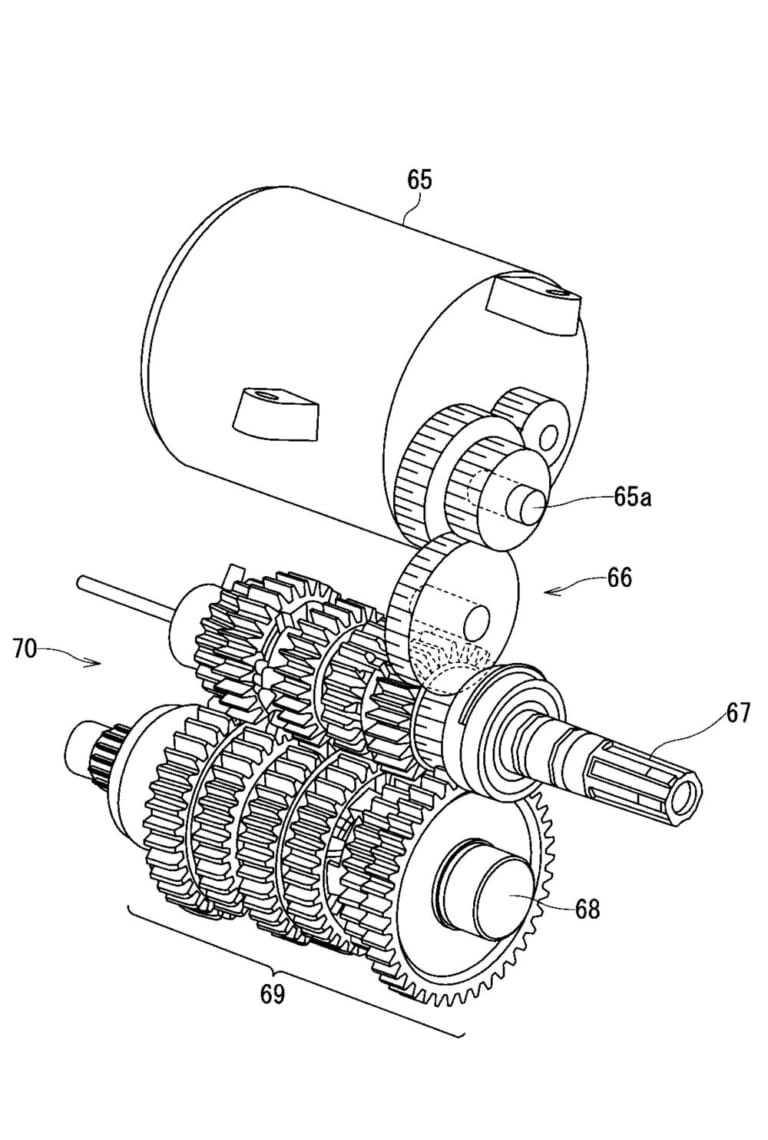 65

65a

66

70

67

68

69