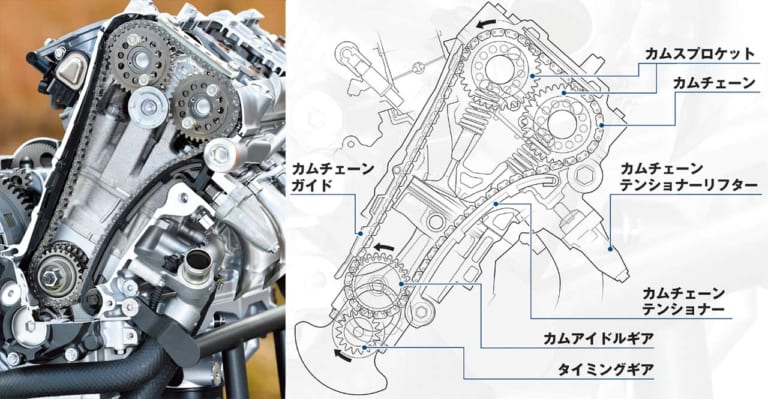 カムスプロケット

カムチェーン

カムチェーン
ガイド

カムチェーン
テンショナーリフター

カムチェーン
テンショナー

カムアイドルギア

タイミングギア