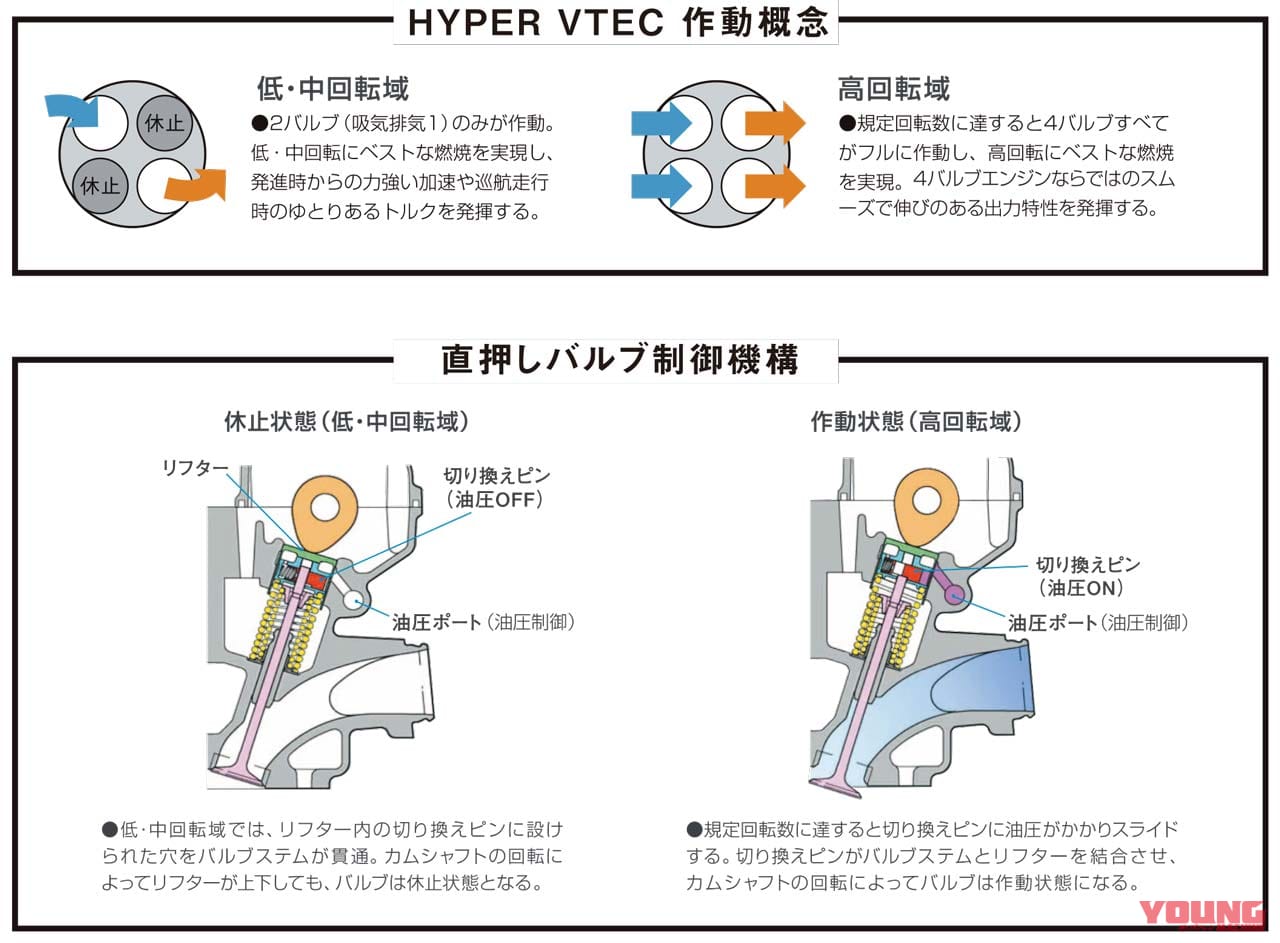 HYPER VTEC 作動概念

休止

休止

低・中回転域
●2バルブ（吸気排気1）のみが作動。低・中回転にベストな燃焼を実現し、発進時からの力強い加速や巡航走行時のゆとりあるトルクを発揮する。

高回転域
●規定回転数に達すると4バルブすべてがフルに作動し、高回転にベストな燃焼を実現。4バルブエンジンならではのスムーズで伸びのある出力特性を発揮する。

直押しバルブ制御機構

休止状態（低・中回転域）

リフター

切り換えピン（油圧OFF）

油圧ポート（油圧制御）

●低・中回転域では、リフター内の切り換えピンに設けられた穴をバルブステムが貫通。カムシャフトの回転によってリフターが上下しても、バルブは休止状態となる。

作動状態（高回転域）

切り換えピン（油圧ON）

油圧ポート（油圧制御）

●規定回転数に達すると切り換えピンに油圧がかかりスライドする。切り換えピンがバルブステムとリフターを結合させ、カムシャフトの回転によってバルブは作動状態になる。

YOUNG